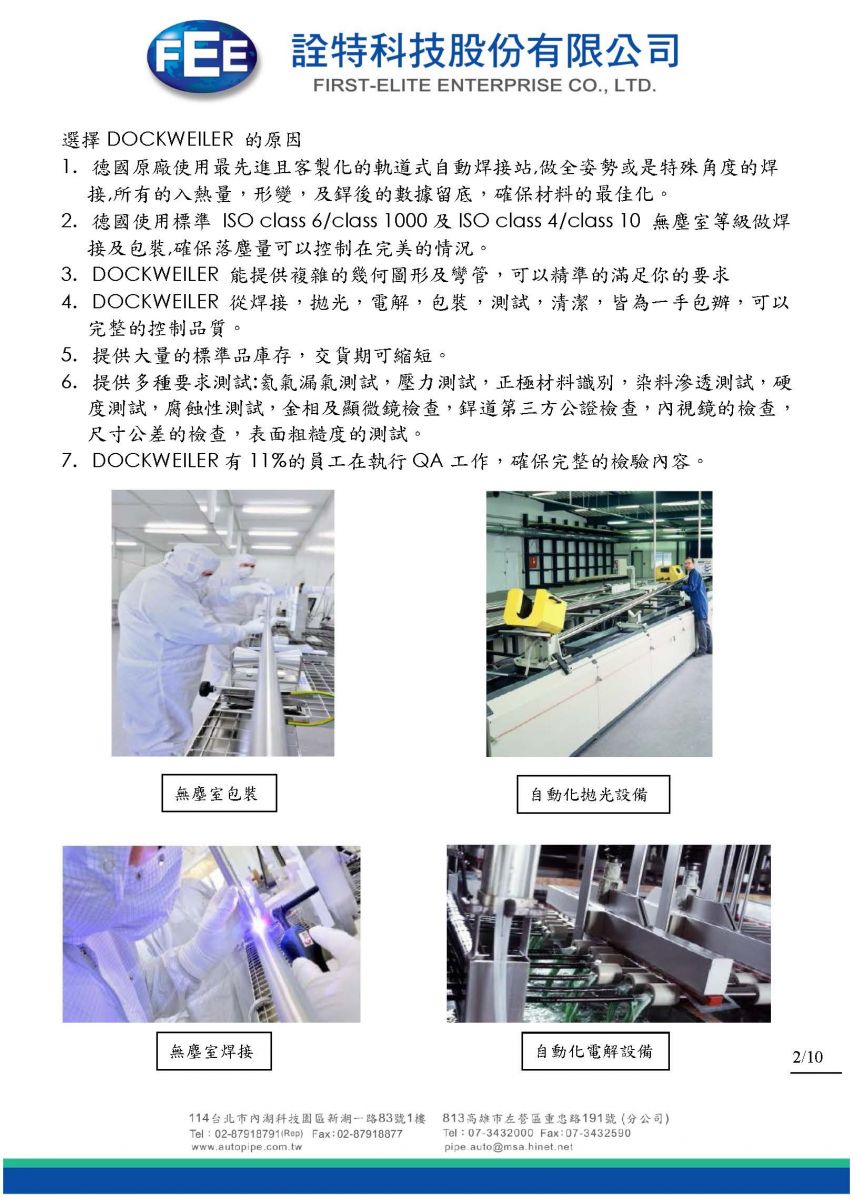 FEE 詮特科技股份有限公司
FIRST-ELITE ENTERPRISE CO., LTD.

選擇 DOCKWEILER 的原因

1. 德國原廠使用最先進且客製化的軌道式自動焊接站,做全姿勢或是特殊角度的焊接,所有的入熱量,形變,及銲後的數據留底,確保材料的最佳化。
2. 德國使用標準 ISO class 6/class 1000 及 ISO class 4/class 10 無塵室等級做焊接及包裝,確保落塵量可以控制在完美的情況。
3. DOCKWEILER 能提供複雜的幾何圖形及彎管,可以精準的滿足你的要求
4. DOCKWEILER 從焊接,拋光,電解,包裝,測試,清潔,皆為一手包辦,可以完整的控制品質。
5. 提供大量的標準品庫存,交貨期可縮短。
6. 提供多種要求測試:氦氣漏氣測試,壓力測試,正極材料識別,染料滲透測試,硬度測試,腐蝕性測試,金相及顯微鏡檢查,銲道第三方公證檢查,內視鏡的檢查,尺寸公差的檢查,表面粗糙度的測試。
7. DOCKWEILER 有 11%的員工在執行 QA 工作,確保完整的檢驗內容。

無塵室包裝

自動化拋光設備

無塵室焊接

自動化電解設備

2/10

114台北市內湖科技園區新湖一路83號1樓
Tel : 02-87918791(Rep) Fax : 02-87918877
www.autopipe.com.tw

813高雄市左營區重忠路191號 (分公司)
Tel : 07-3432000 Fax : 07-3432590
pipe.auto@msa.hinet.net